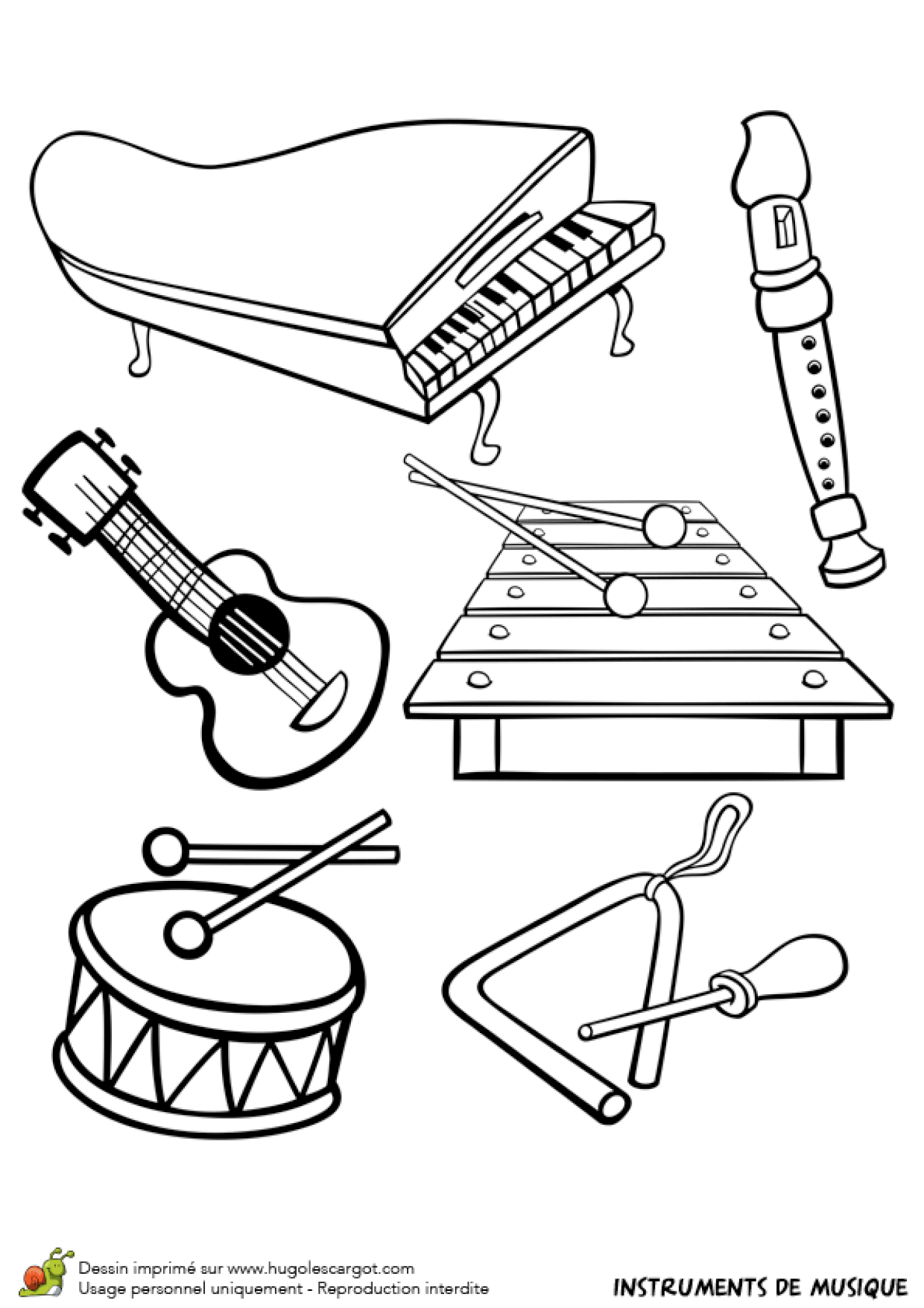 Dessin imprimé sur www.hugolescargot.com
Usage personnel uniquement - Reproduction interdite

INSTRUMENTS DE MUSIQUE